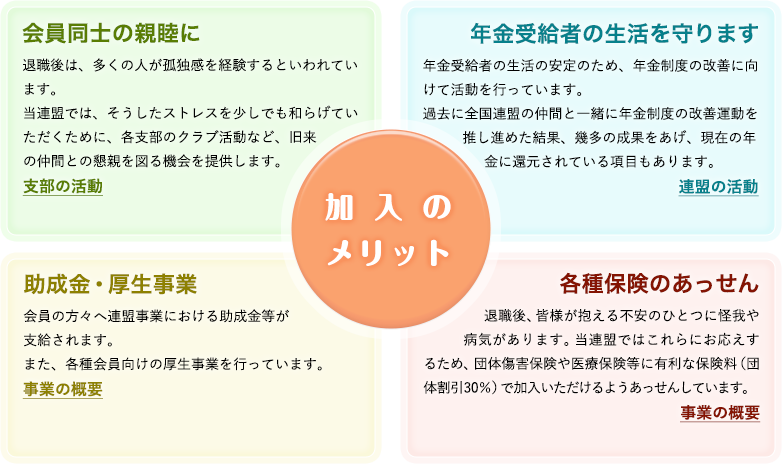 会員同士の親睦に

退職後は、多くの人が孤独感を経験するといわれています。

当連盟では、そうしたストレスを少しでも和らげていただくために、各支部のクラブ活動など、旧来の仲間との懇親を図る機会を提供します。

支部の活動

年金受給者の生活を守ります

年金受給者の生活の安定のため、年金制度の改善に向けて活動を行っています。

過去に全国連盟の仲間と一緒に年金制度の改善運動を推し進めた結果、幾多の成果をあげ、現在の年金に還元されている項目もあります。

連盟の活動

加入のメリット

助成金・厚生事業

会員の方々へ連盟事業における助成金等が支給されます。

また、各種会員向けの厚生事業を行っています。

事業の概要

各種保険のあっせん

退職後、皆様が抱える不安のひとつに怪我や病気があります。当連盟ではこれらにお応えするため、団体傷害保険や医療保険等に有利な保険料（団体割引30%）で加入いただけるようあっせんしています。

事業の概要